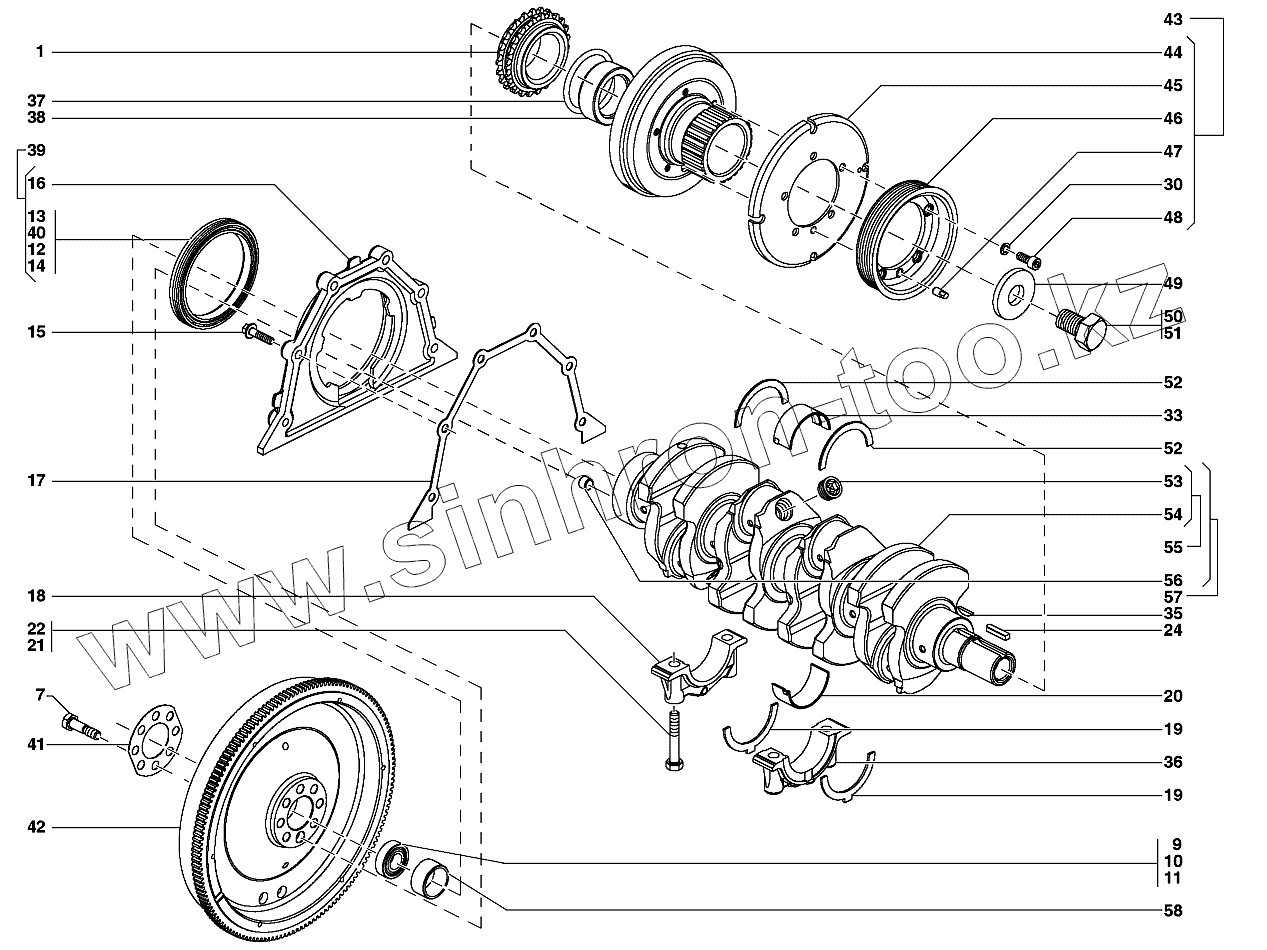 1
37
38
39
16
13
40
12
14
15
17
18
22
21
7
41
42
43
44
45
46
47
30
48
49
50
51
52
33
52
53
54
55
56
57
35
24
20
19
36
19
9
10
11
58
www.sinhron-too.kz